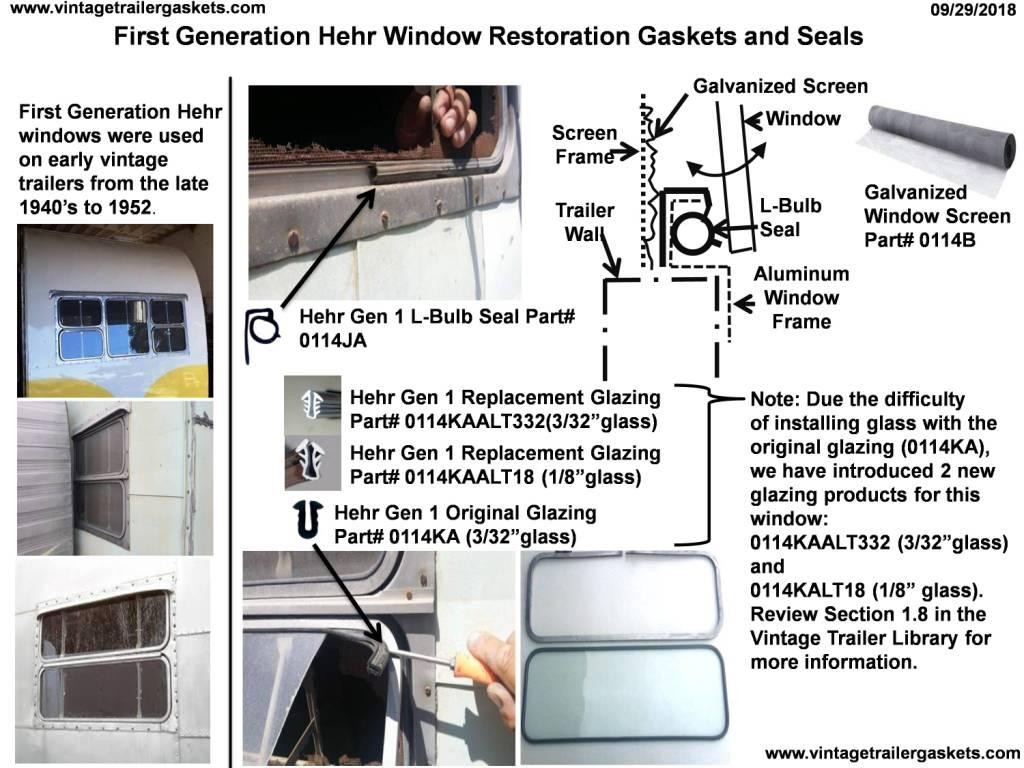 www.vintagetrailergaskets.com

09/29/2018

First Generation Hehr Window Restoration Gaskets and Seals

First Generation Hehr windows were used on early vintage trailers from the late 1940's to 1952.

Hehr Gen 1 L-Bulb Seal Part# 0114JA

Galvanized Screen

Screen Frame

Window

Trailer Wall

L-Bulb Seal

Aluminum Window Frame

Galvanized Window Screen Part# 0114B

Hehr Gen 1 Replacement Glazing Part# 0114KAALT332(3/32"glass)

Hehr Gen 1 Replacement Glazing Part# 0114KAALT18 (1/8"glass)

Hehr Gen 1 Original Glazing Part# 0114KA (3/32"glass)

Note: Due the difficulty of installing glass with the original glazing (0114KA), we have introduced 2 new glazing products for this window: 0114KAALT332 (3/32"glass) and 0114KALT18 (1/8" glass). Review Section 1.8 in the Vintage Trailer Library for more information.

www.vintagetrailergaskets.com